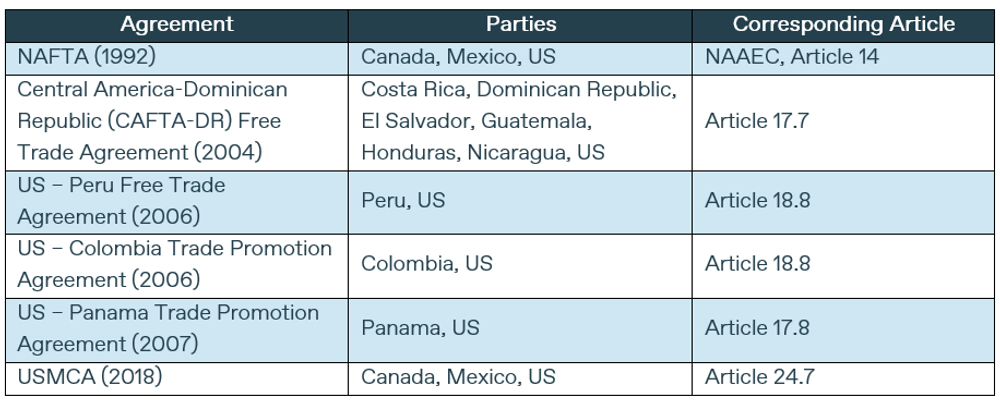 | Agreement | Parties | Corresponding Article |
|---|---|---|
| NAFTA (1992) | Canada, Mexico, US | NAAEC, Article 14 |
| Central America-Dominican Republic (CAFTA-DR) Free Trade Agreement (2004) | Costa Rica, Dominican Republic, El Salvador, Guatemala, Honduras, Nicaragua, US | Article 17.7 |
| US – Peru Free Trade Agreement (2006) | Peru, US | Article 18.8 |
| US – Colombia Trade Promotion Agreement (2006) | Colombia, US | Article 18.8 |
| US – Panama Trade Promotion Agreement (2007) | Panama, US | Article 17.8 |
| USMCA (2018) | Canada, Mexico, US | Article 24.7 |