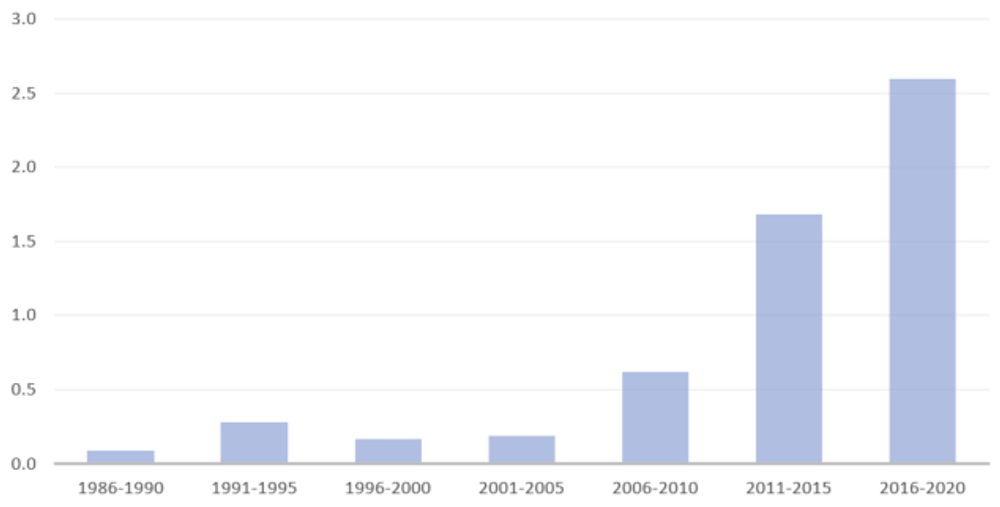 3.0
2.5
2.0
1.5
1.0
0.5
0.0
1986-1990
1991-1995
1996-2000
2001-2005
2006-2010
2011-2015
2016-2020